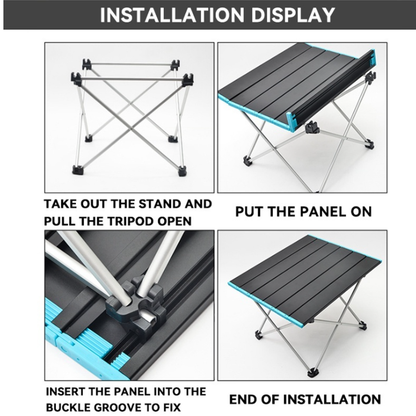 INSTALLATION DISPLAY

TAKE OUT THE STAND AND PULL THE TRIPOD OPEN

PUT THE PANEL ON

INSERT THE PANEL INTO THE BUCKLE GROOVE TO FIX

END OF INSTALLATION